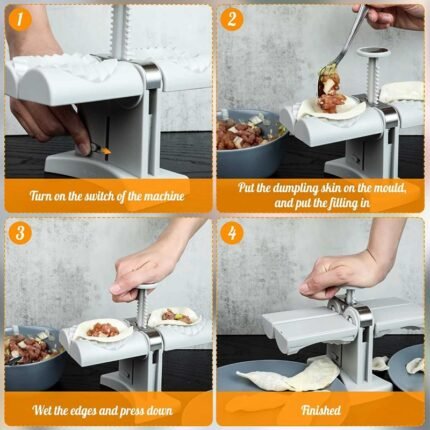 1

Turn on the switch of the machine

2

Put the dumpling skin on the mould, and put the filling in

3

Wet the edges and press down

4

Finished