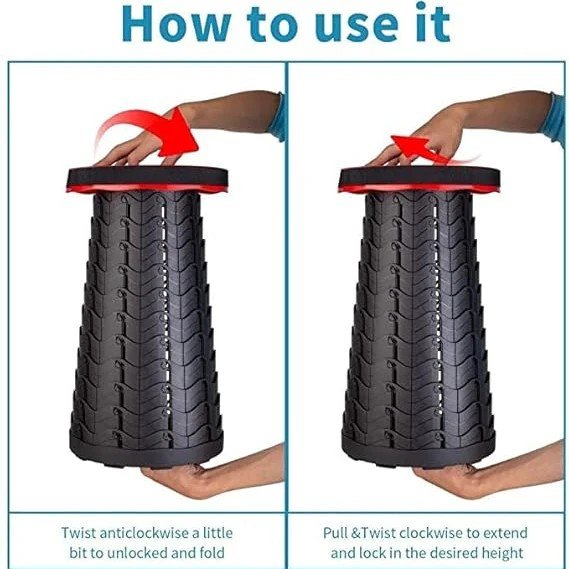 How to use it

Twist anticlockwise a little bit to unlocked and fold

Pull &Twist clockwise to extend and lock in the desired height